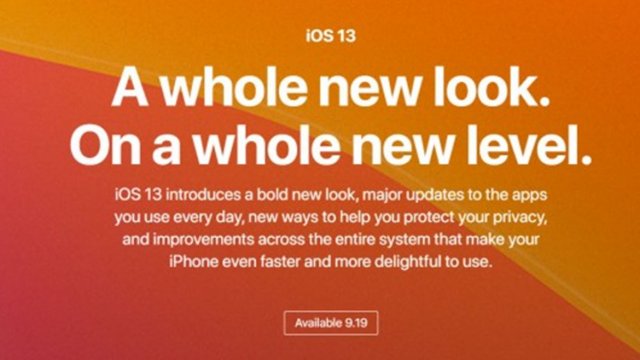 iOS 13

A whole new look. On a whole new level.

iOS 13 introduces a bold new look, major updates to the apps you use every day, new ways to help you protect your privacy, and improvements across the entire system that make your iPhone even faster and more delightful to use.

Available 9.19